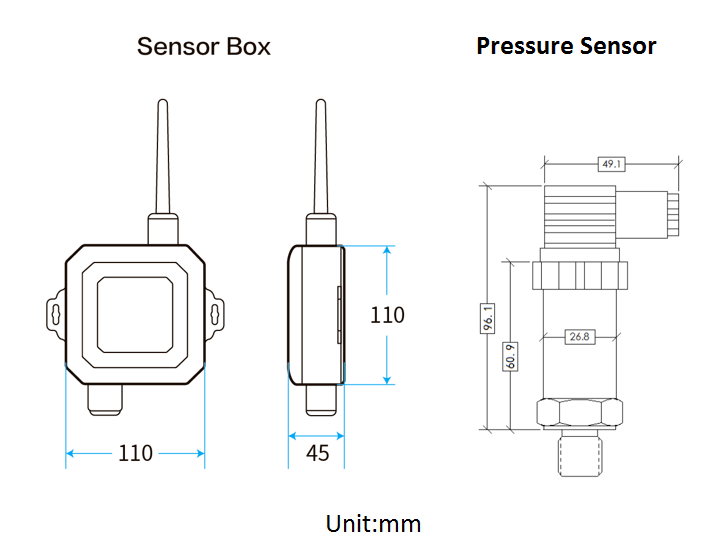 Sensor Box

Pressure Sensor

110

110

45

49.1

96.1

60.9

26.8

Unit:mm